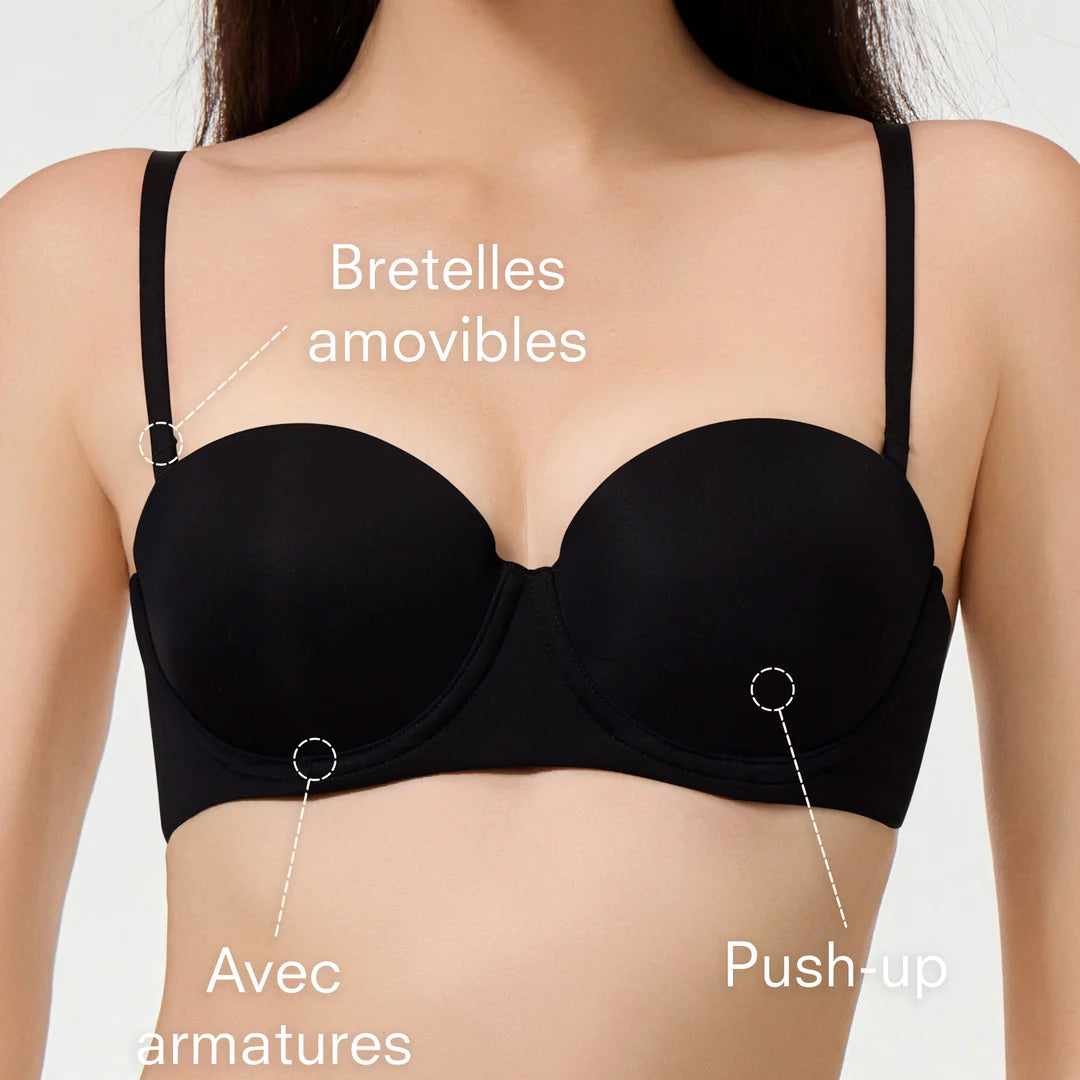 Bretelles amovibles

Avec armatures

Push-up